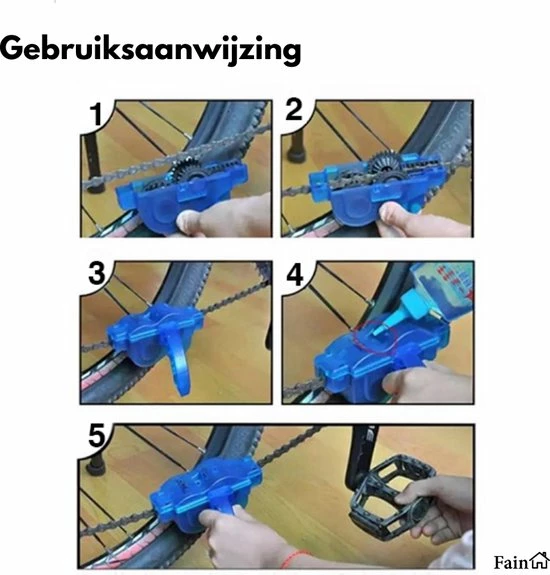 Gebruiksaanwijzing

1

2

3

4

5

Fain