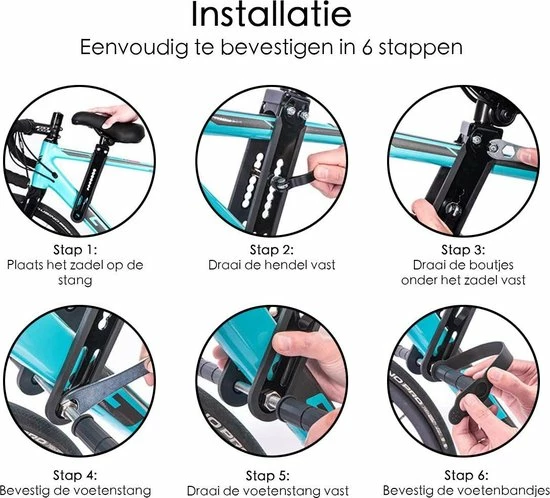 Installatie
Eenvoudig te bevestigen in 6 stappen

Stap 1:
Plaats het zadel op de stang

Stap 2:
Draai de hendel vast

Stap 3:
Draai de boutjes onder het zadel vast

Stap 4:
Bevestig de voetenstang

Stap 5:
Draai de voetenstang vast

Stap 6:
Bevestig de voetenbandjes