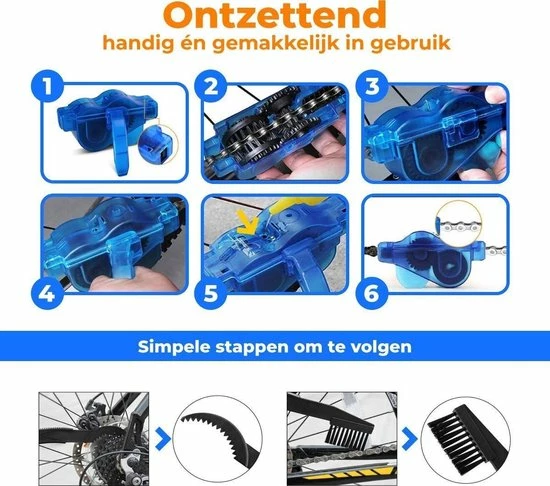 Ontzettend
handig én gemakkelijk in gebruik

1

2

3

4

5

6

Simpele stappen om te volgen